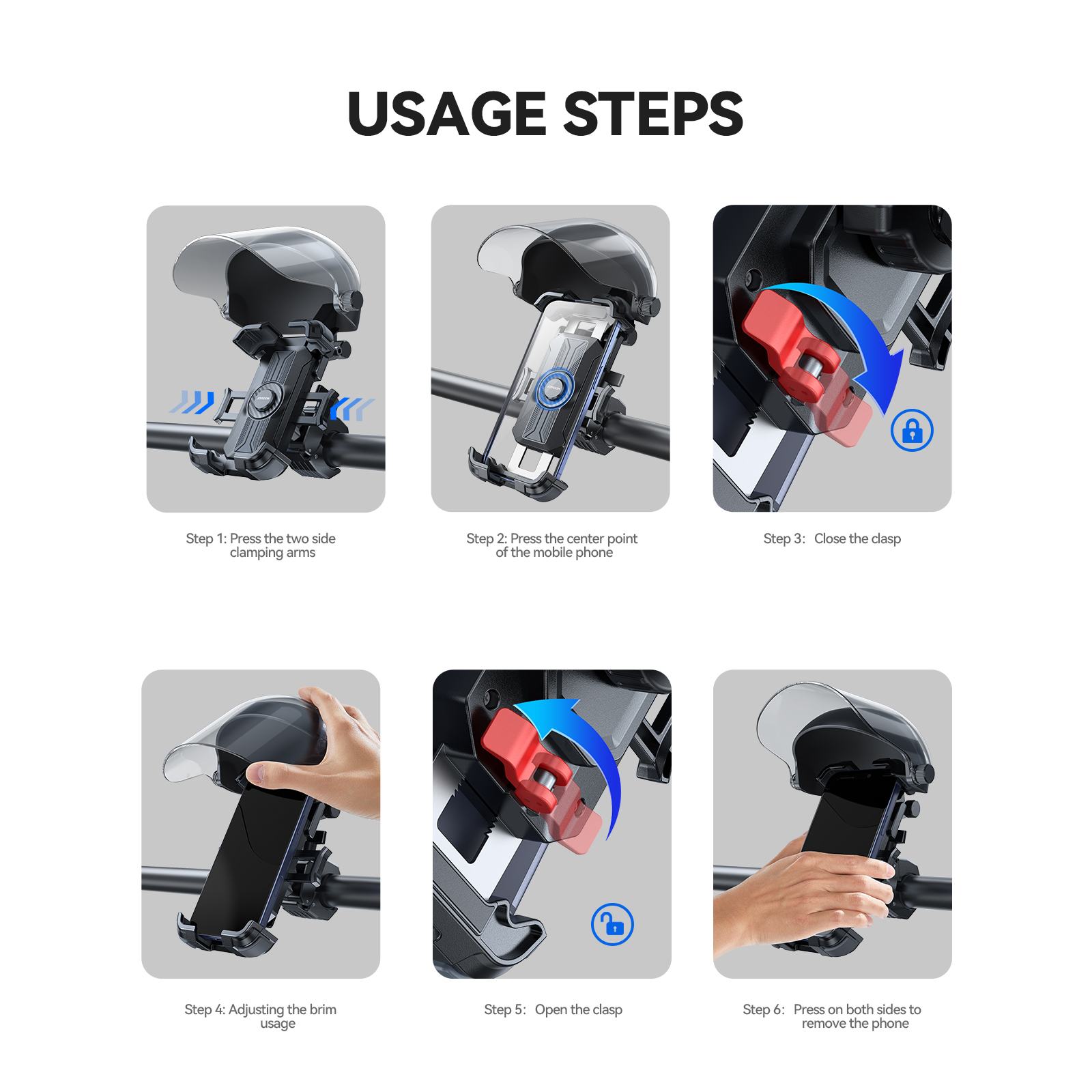 USAGE STEPS

Step 1: Press the two side clamping arms

Step 2: Press the center point of the mobile phone

Step 3: Close the clasp

Step 4: Adjusting the brim usage

Step 5: Open the clasp

Step 6: Press on both sides to remove the phone