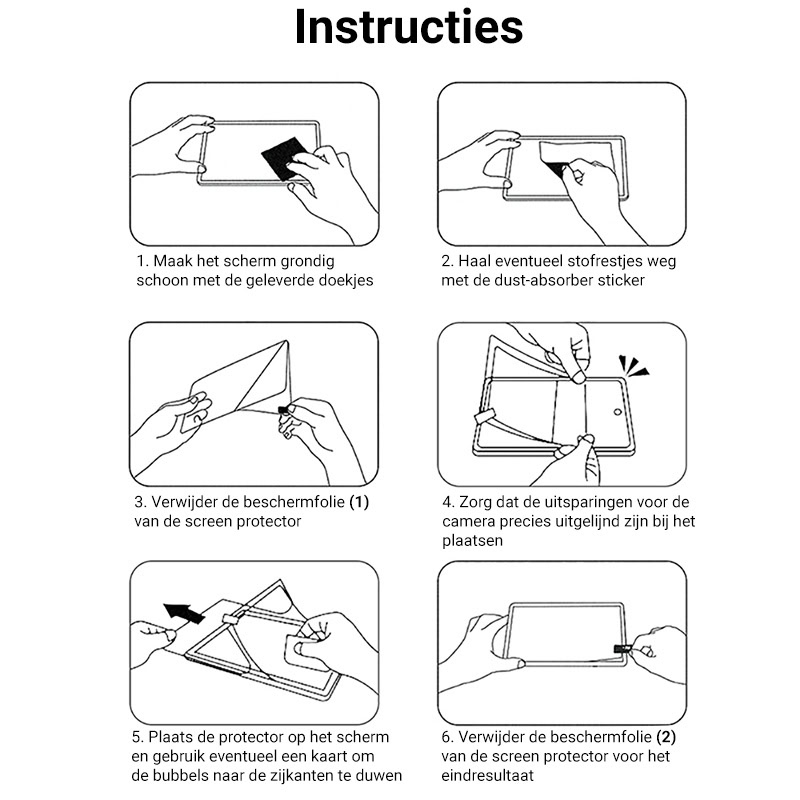 Instructies

1. Maak het scherm grondig schoon met de geleverde doekjes

2. Haal eventueel stofrestjes weg met de dust-absorber sticker

3. Verwijder de beschermfolie (1) van de screen protector

4. Zorg dat de uitsparingen voor de camera precies uitgelijnd zijn bij het plaatsen

5. Plaats de protector op het scherm en gebruik eventueel een kaart om de bubbels naar de zijkanten te duwen

6. Verwijder de beschermfolie (2) van de screen protector voor het eindresultaat