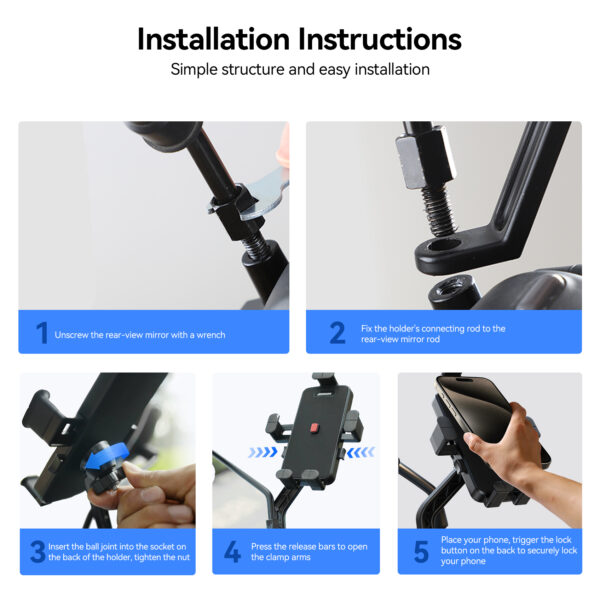 Installation Instructions

Simple structure and easy installation

1 Unscrew the rear-view mirror with a wrench

2 Fix the holder's connecting rod to the rear-view mirror rod

3 Insert the ball joint into the socket on the back of the holder, tighten the nut

4 Press the release bars to open the clamp arms

5 Place your phone, trigger the lock button on the back to securely lock your phone